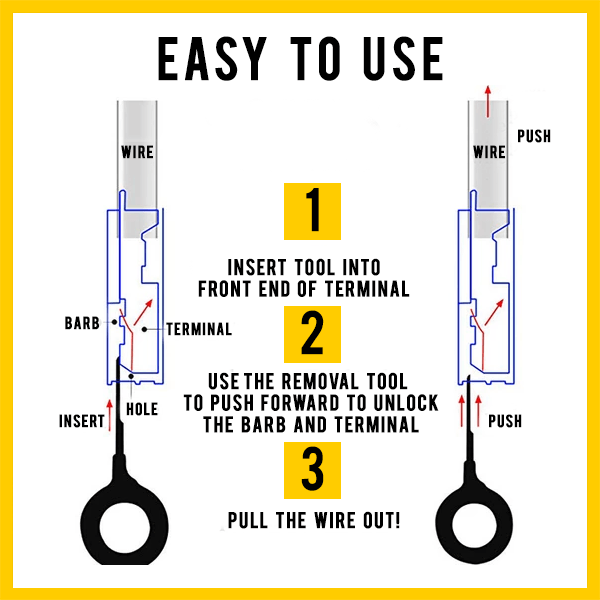 EASY TO USE

WIRE

BARB

TERMINAL

HOLE

INSERT

1

INSERT TOOL INTO FRONT END OF TERMINAL

2

USE THE REMOVAL TOOL TO PUSH FORWARD TO UNLOCK THE BARB AND TERMINAL

3

PULL THE WIRE OUT!

WIRE

PUSH

PUSH